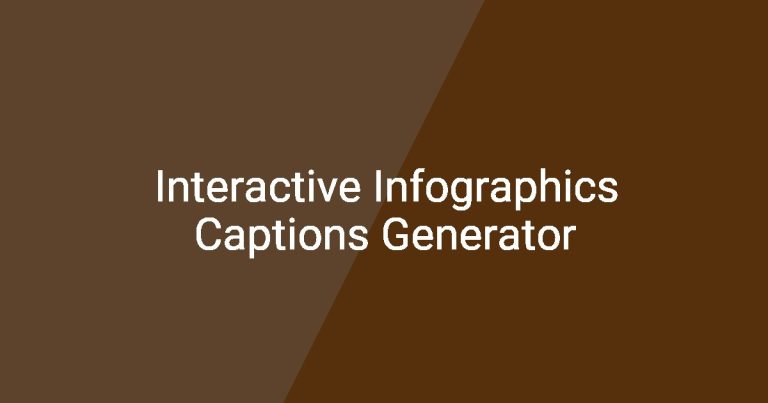 Interactive Infographics Captions Generator